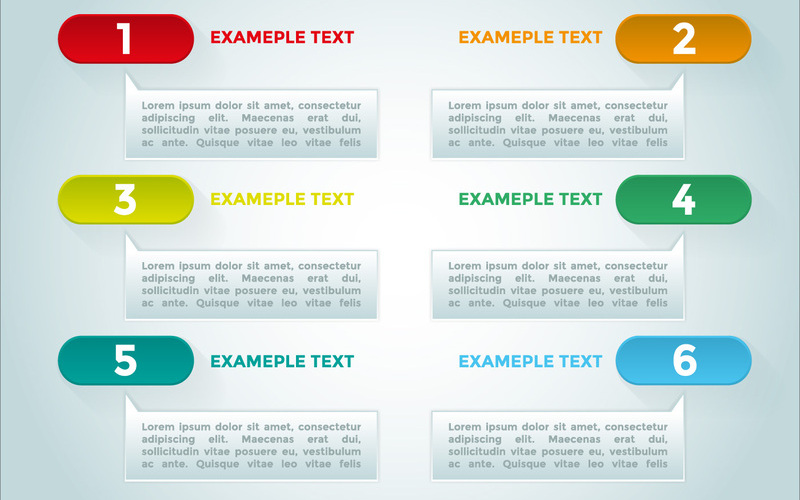 1

EXAMEPLE TEXT

Lorem ipsum dolor sit amet, consectetur adipiscing elit. Maecenas erat dui, sollicitudin vitae posuere eu, vestibulum ac ante. Quisque vitae leo vitae felis

EXAMEPLE TEXT

2

Lorem ipsum dolor sit amet, consectetur adipiscing elit. Maecenas erat dui, sollicitudin vitae posuere eu, vestibulum ac ante. Quisque vitae leo vitae felis

3

EXAMEPLE TEXT

Lorem ipsum dolor sit amet, consectetur adipiscing elit. Maecenas erat dui, sollicitudin vitae posuere eu, vestibulum ac ante. Quisque vitae leo vitae felis

EXAMEPLE TEXT

4

Lorem ipsum dolor sit amet, consectetur adipiscing elit. Maecenas erat dui, sollicitudin vitae posuere eu, vestibulum ac ante. Quisque vitae leo vitae felis

5

EXAMEPLE TEXT

Lorem ipsum dolor sit amet, consectetur adipiscing elit. Maecenas erat dui, sollicitudin vitae posuere eu, vestibulum ac ante. Quisque vitae leo vitae felis

EXAMEPLE TEXT

6

Lorem ipsum dolor sit amet, consectetur adipiscing elit. Maecenas erat dui, sollicitudin vitae posuere eu, vestibulum ac ante. Quisque vitae leo vitae felis